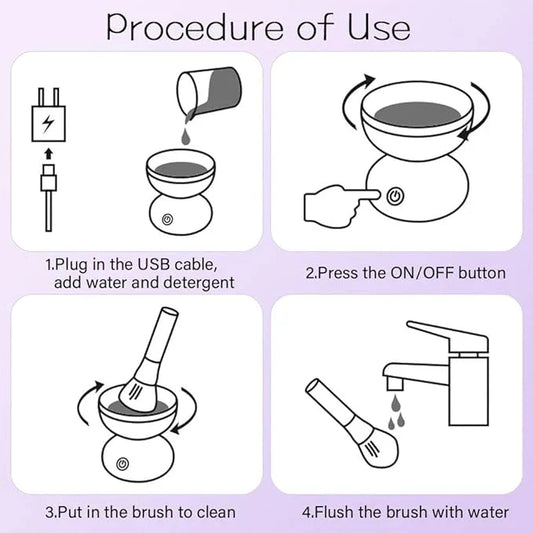 Procedure of Use

1.Plug in the USB cable, add water and detergent

2.Press the ON/OFF button

3.Put in the brush to clean

4.Flush the brush with water